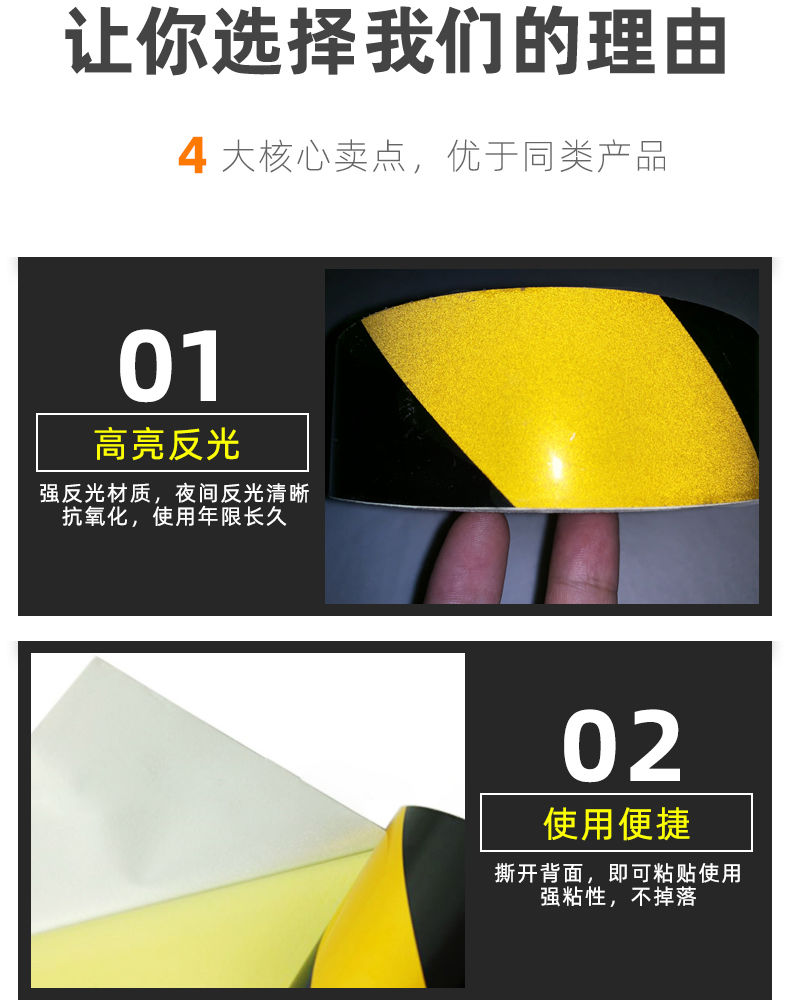 让你选择我们的理由

4 大核心卖点，优于同类产品

01

高亮反光

强反光材质，夜间反光清晰
抗氧化，使用年限长久

02

使用便捷

撕开背面，即可粘贴使用
强粘性，不掉落